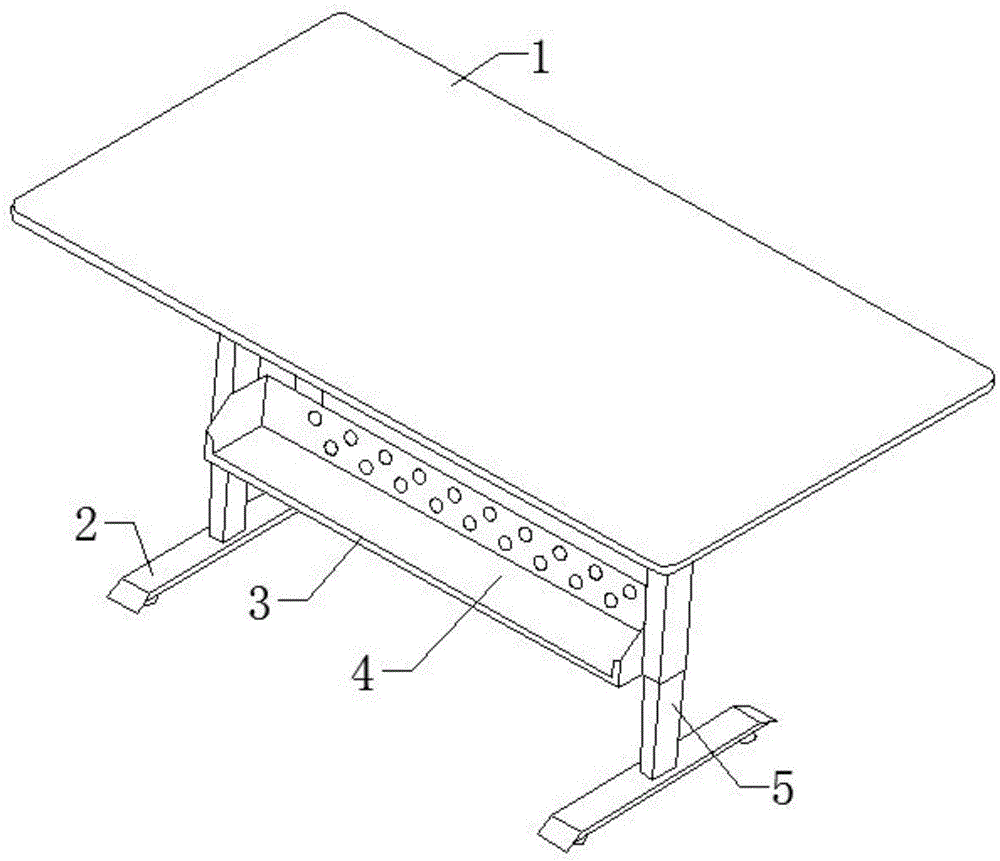 1
2
3
4
5