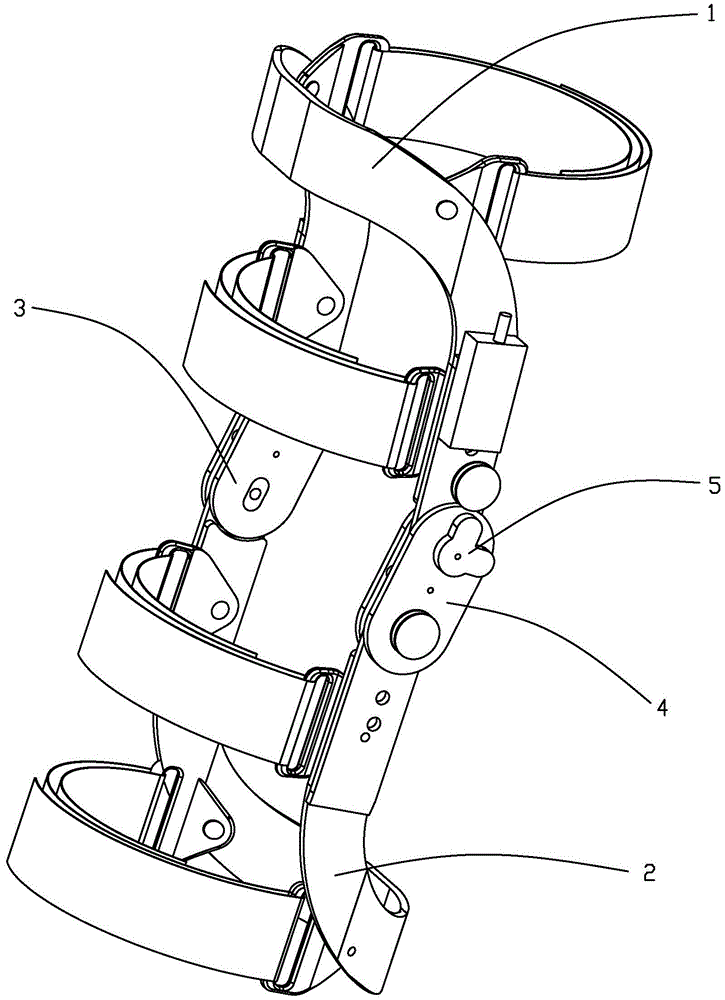 1
3
5
4
2