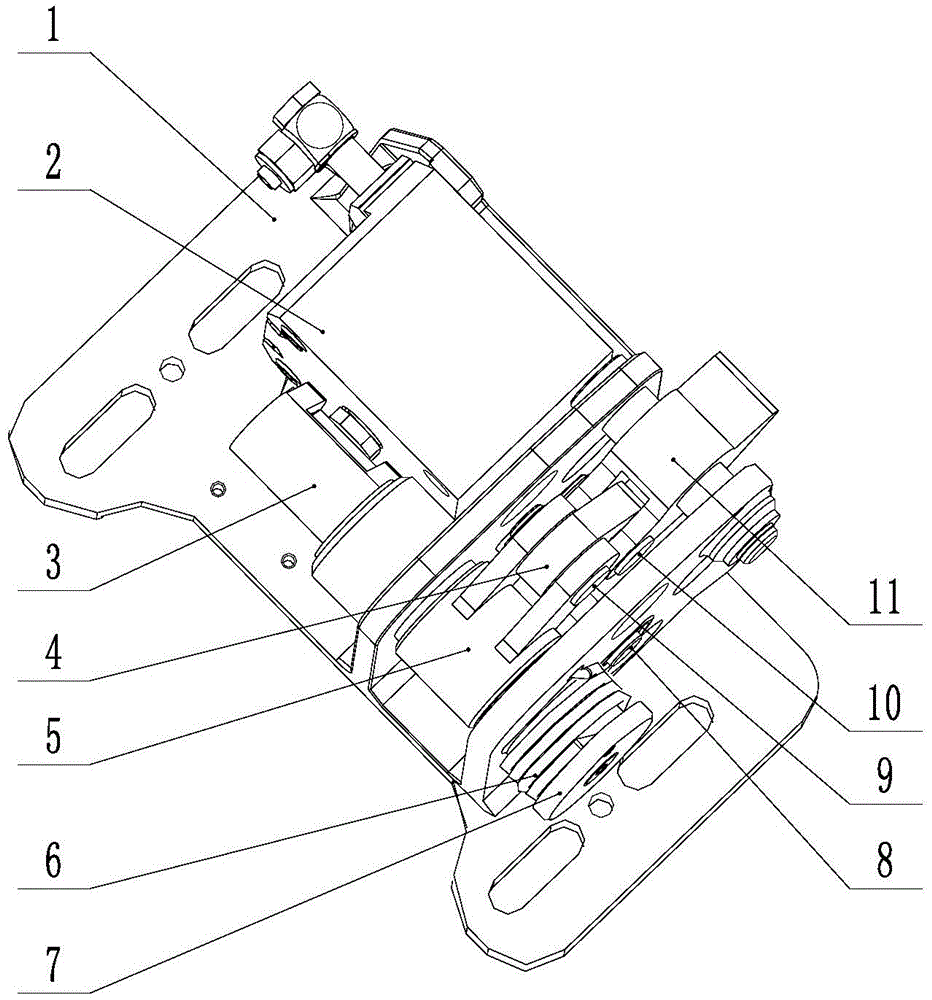 1
2
3
4
5
6
7
11
10
9
8