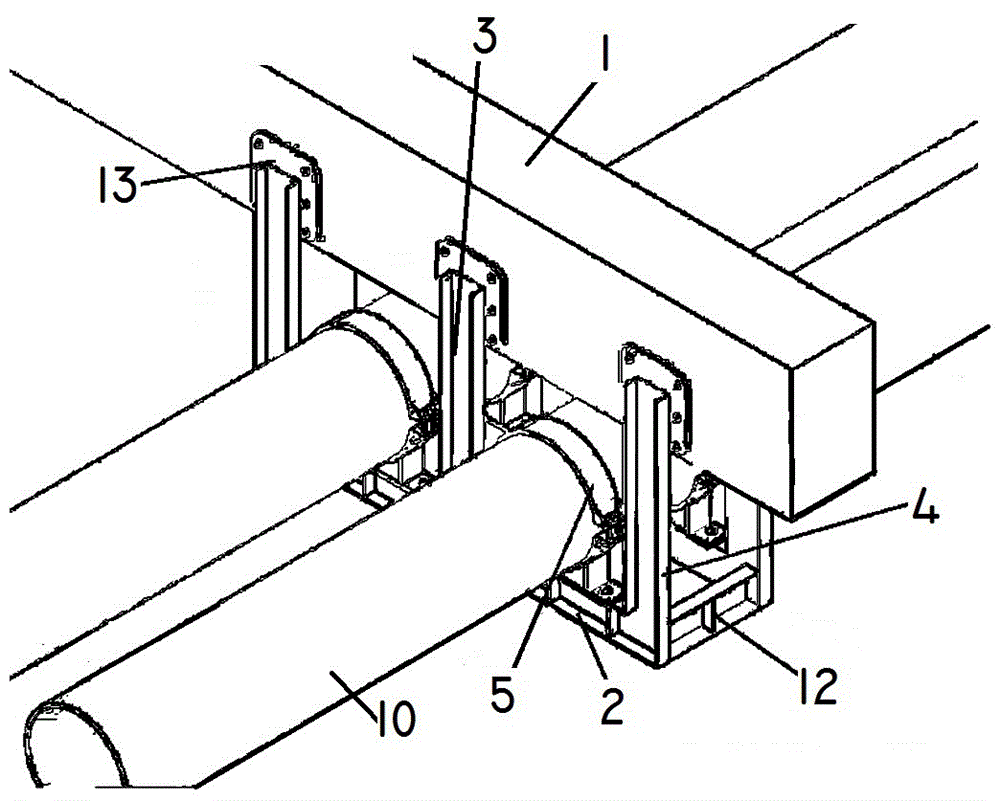 3
1
13
4
5
2
12
10