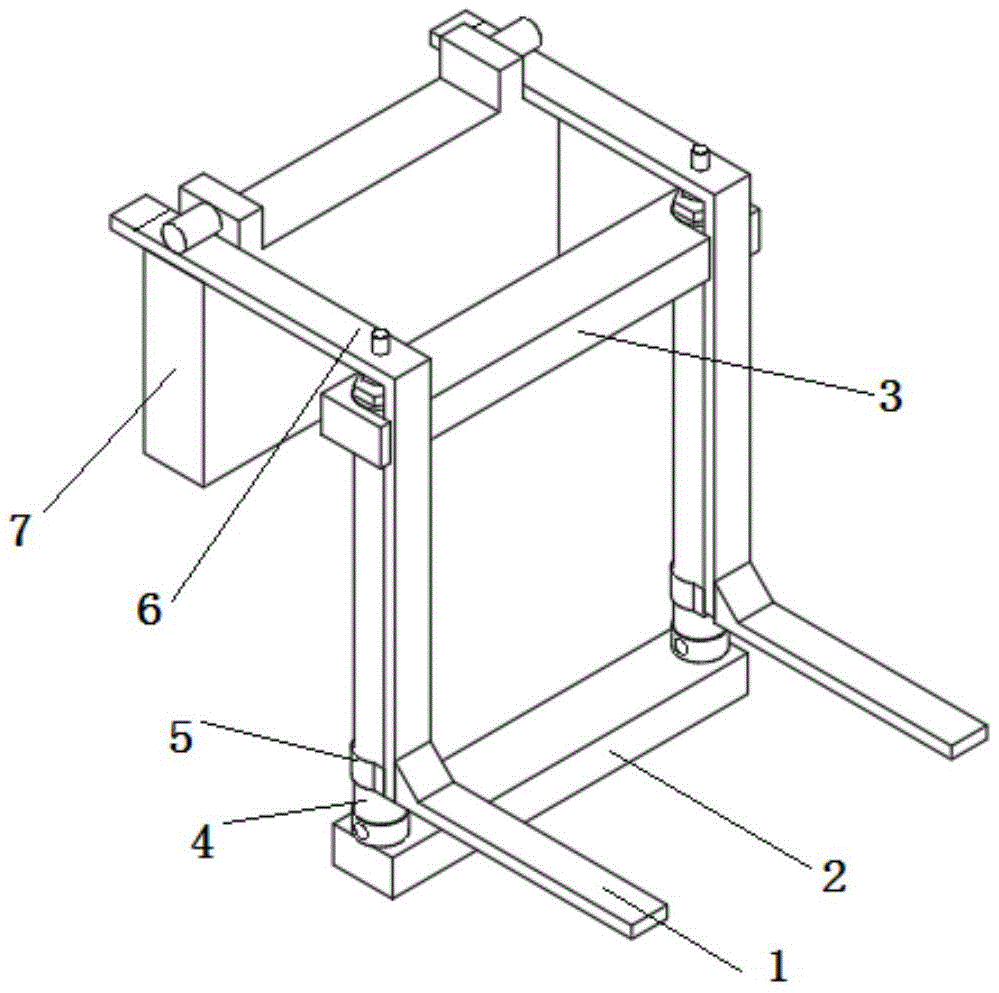 3
7
6
5
4
2
1