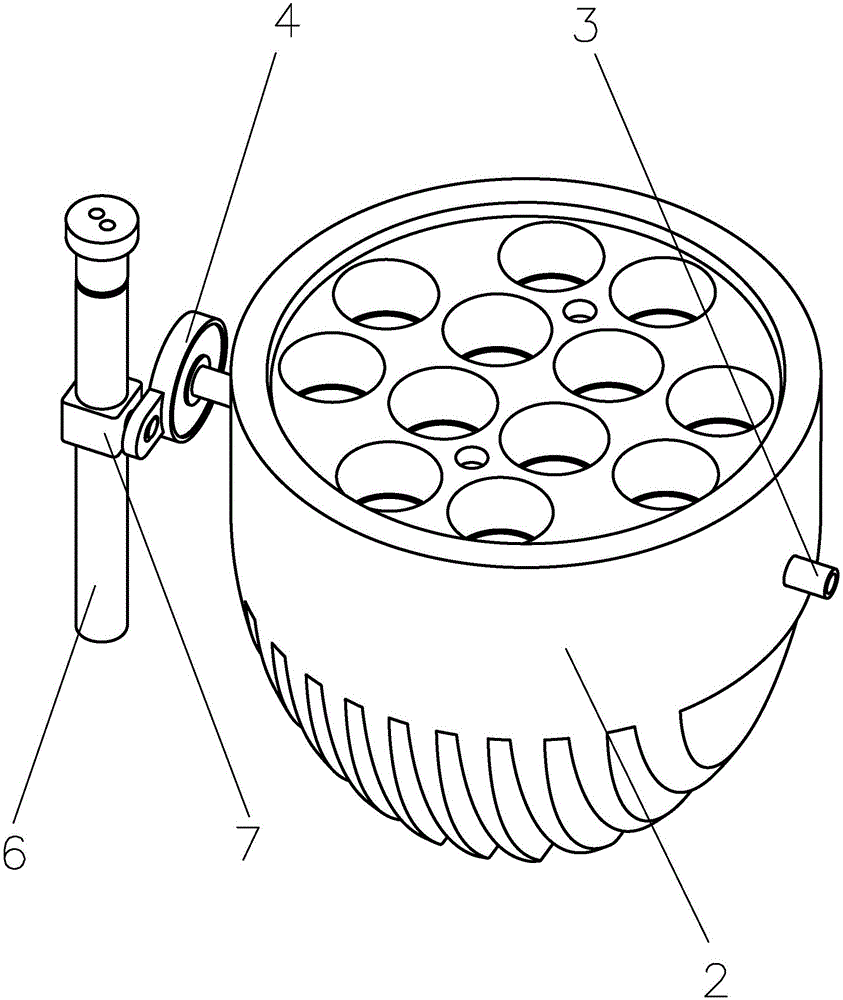 4
3
6
7
2