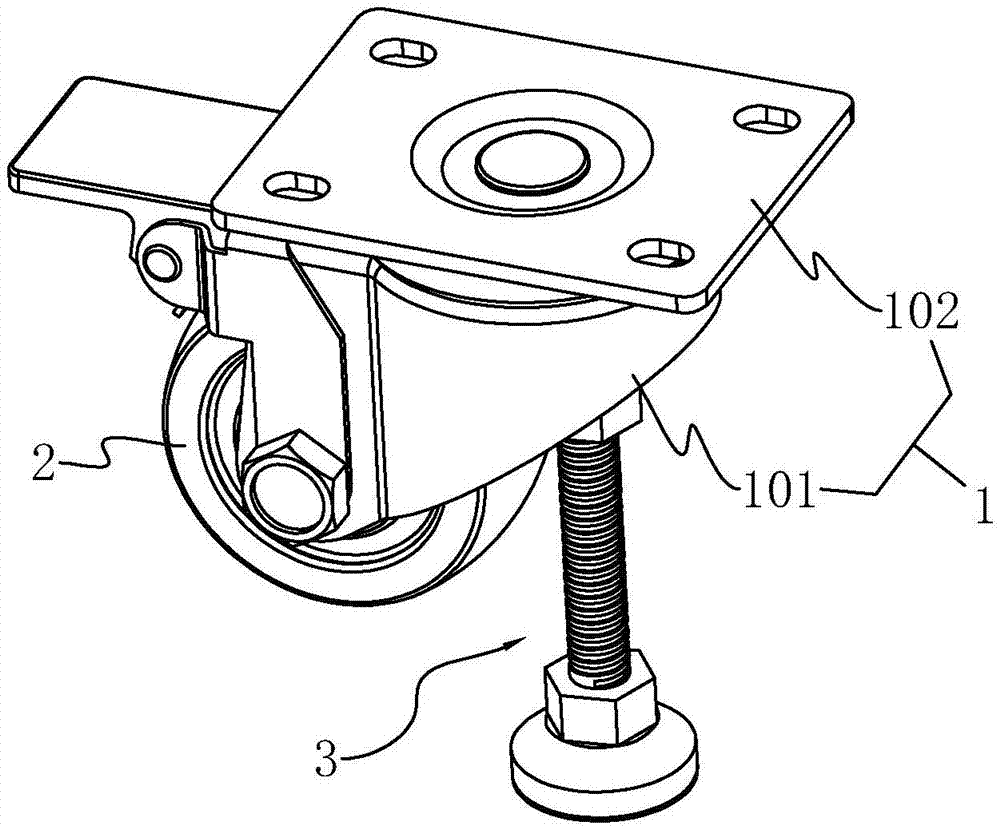 102
2
101
1
3