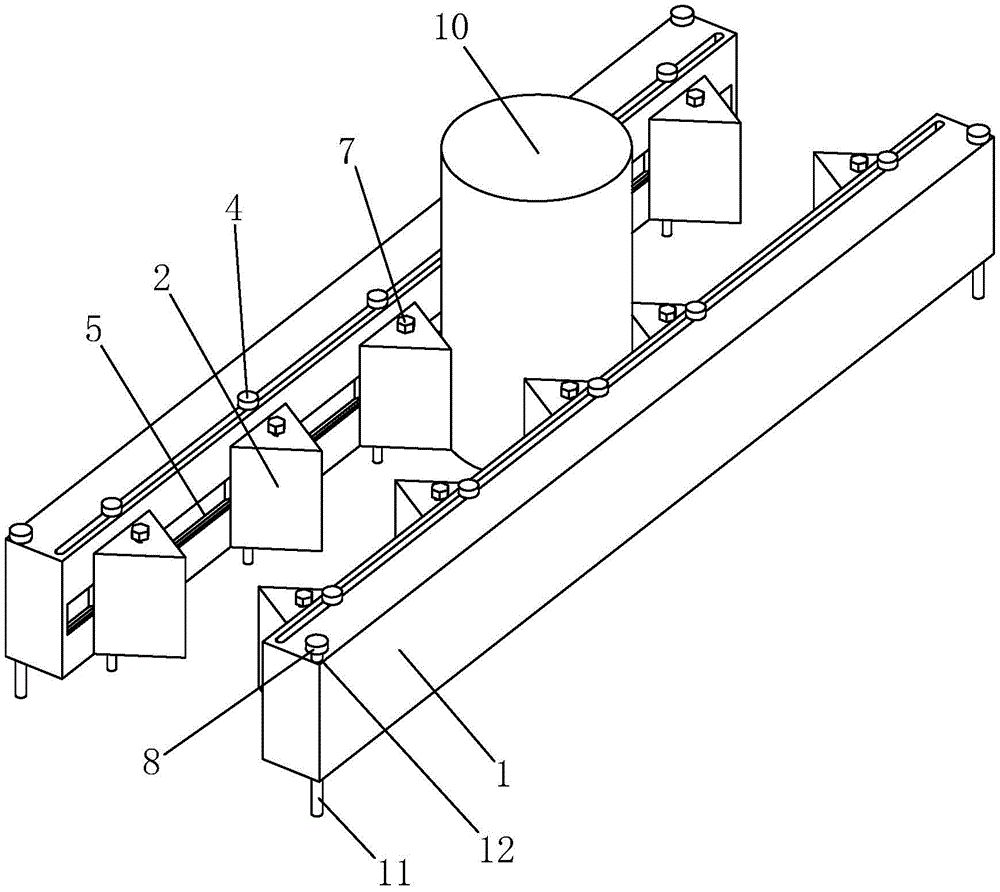 10
7
4
2
5
8
1
12
11