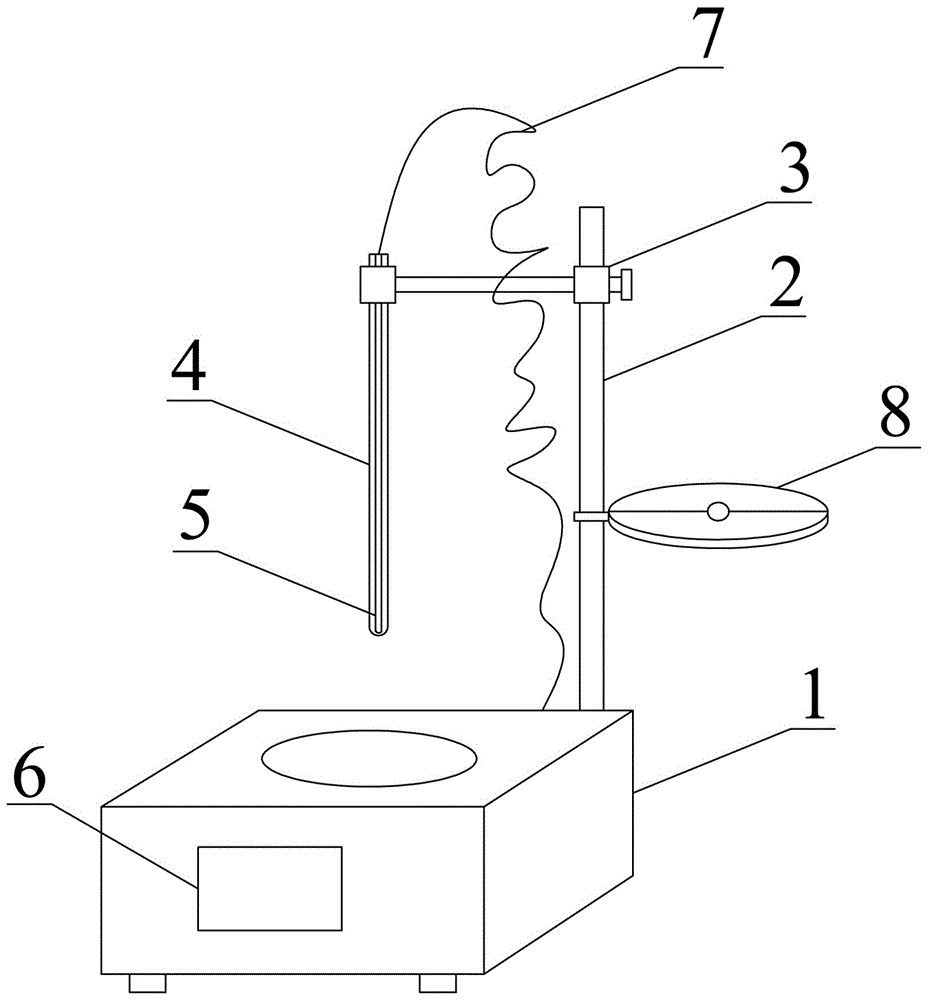 7
3
2
4
8
5
1
6