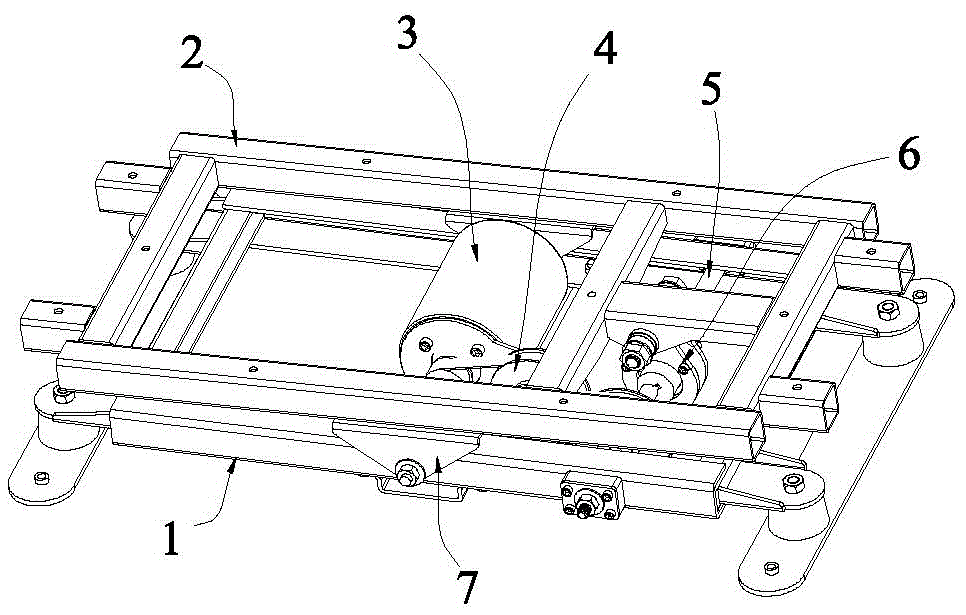 2
3
4
5
6
1
7