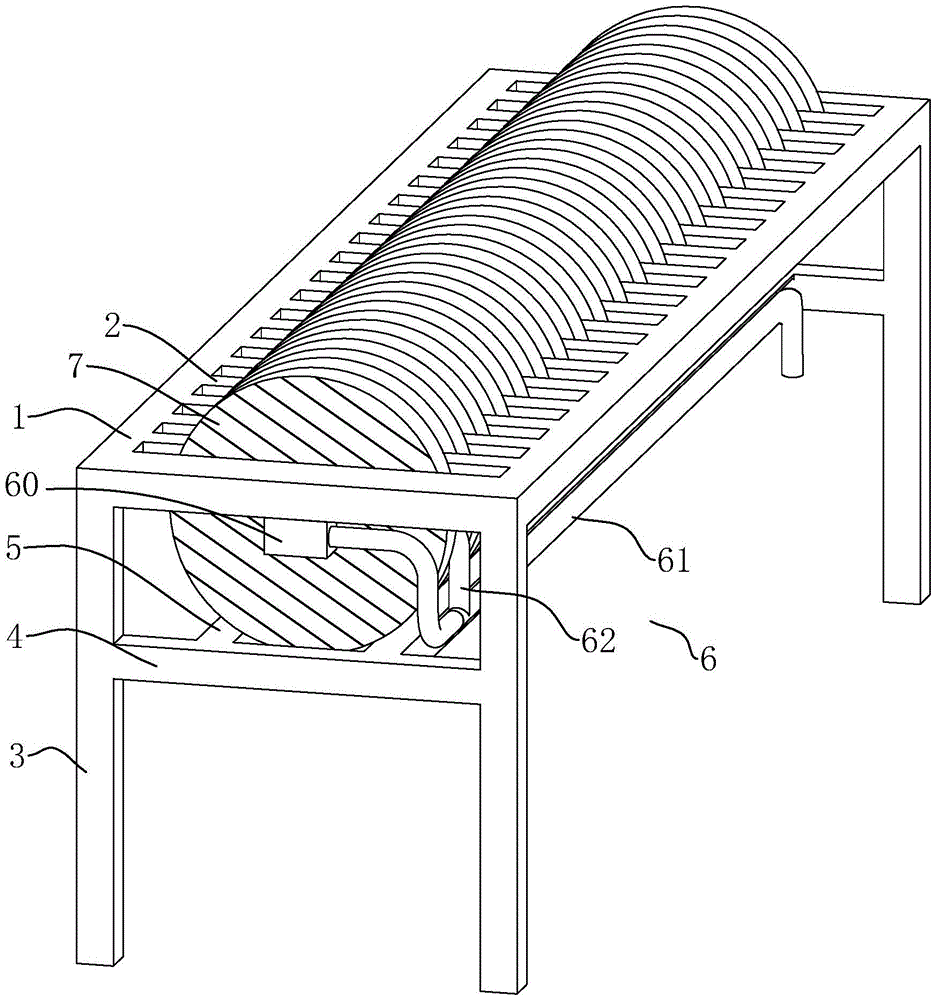 2
7
1
60
5
4
3
61
62
6