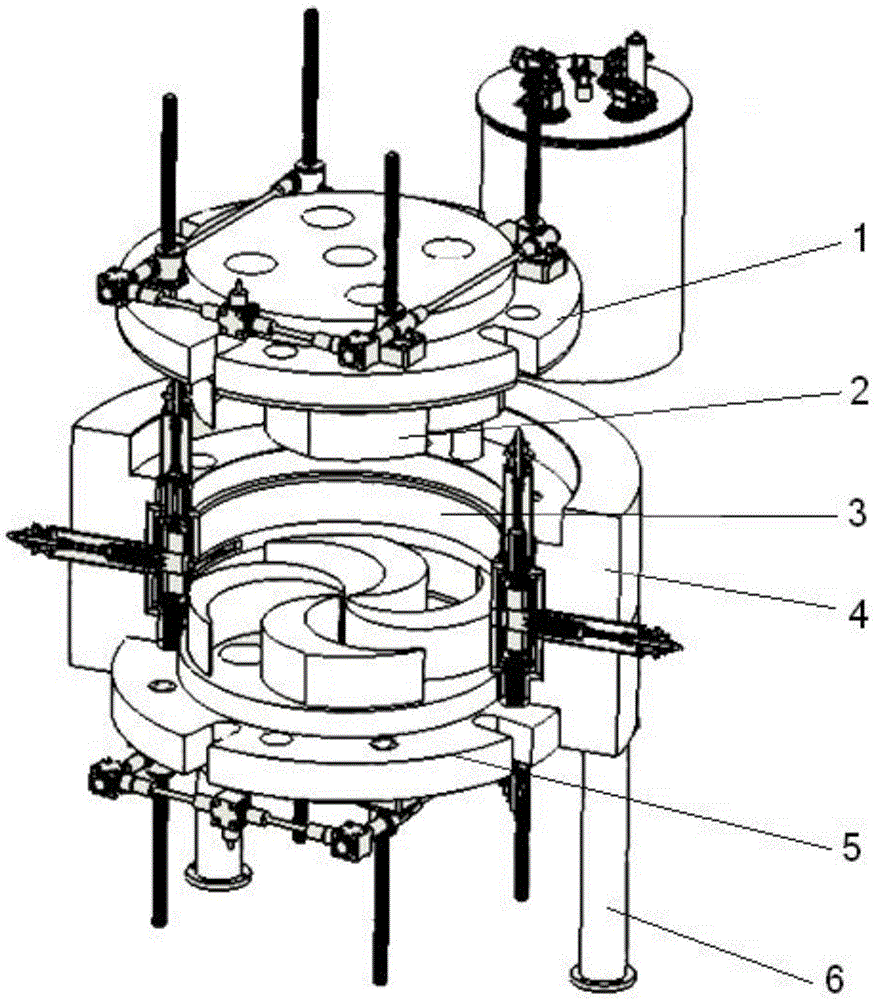 1
2
3
4
5
6