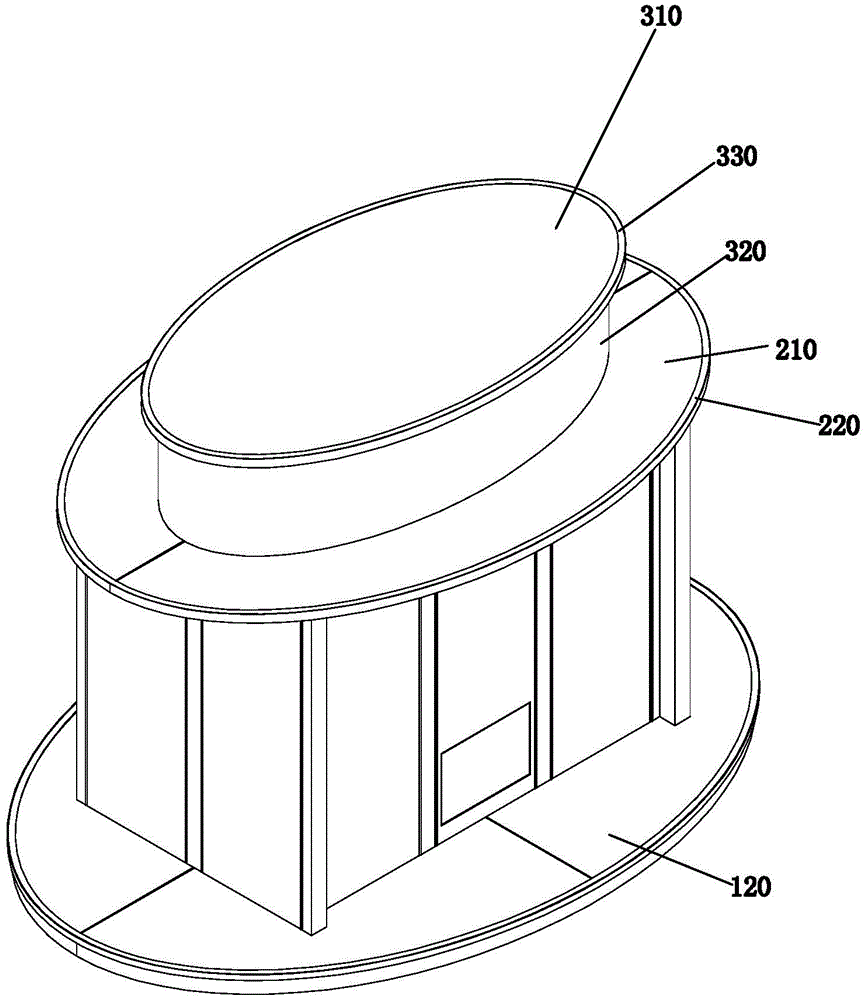 310
330
320
210
220
120