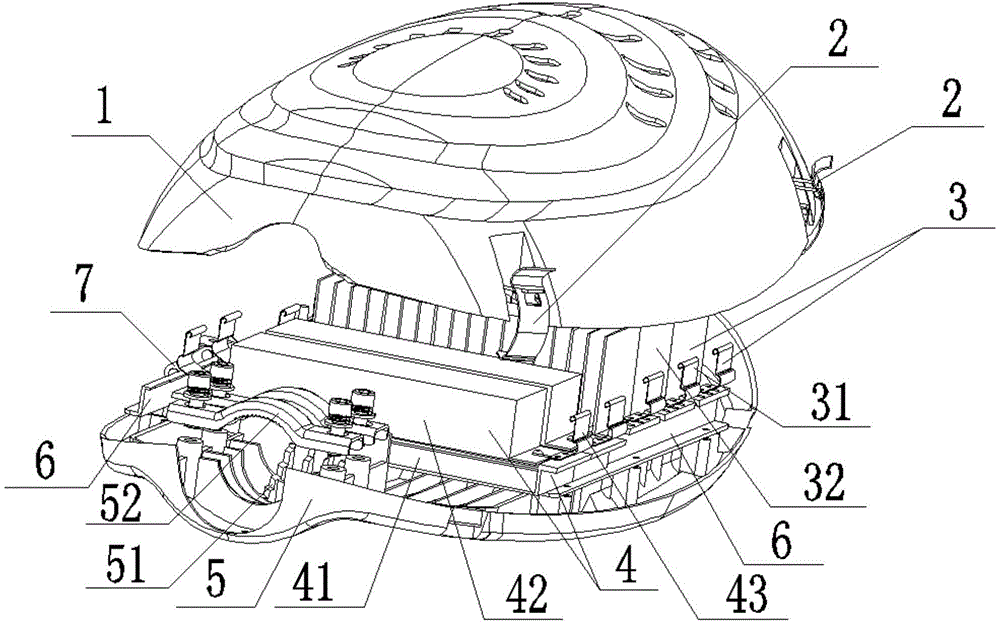 1
2
2
3
7
31
6
32
52
6
51
5
41
42
4
43